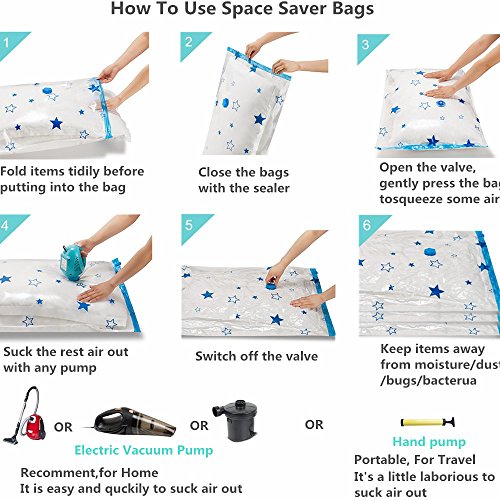 How To Use Space Saver Bags

1

Fold items tidily before putting into the bag

2

Close the bags with the sealer

3

Open the valve, gently press the bag tosqueeze some air

4

Suck the rest air out with any pump

5

Switch off the valve

6

Keep items away from moisture/dust /bugs/bacterua

OR

OR

OR

Electric Vacuum Pump

Recomment,for Home
It is easy and quckily to suck air out

Hand pump

Portable, For Travel
It's a little laborious to suck air out