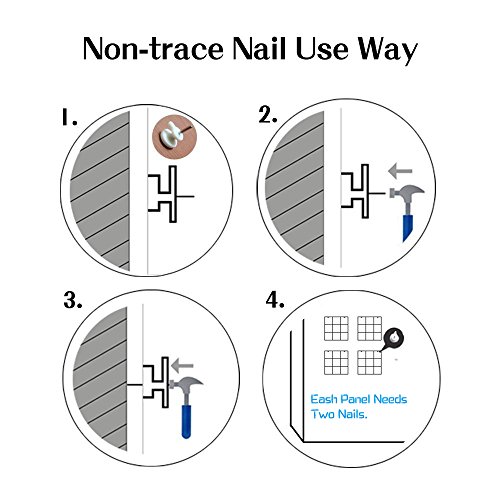 Non-trace Nail Use Way

1.

2.

3.

4.

Eash Panel Needs Two Nails.