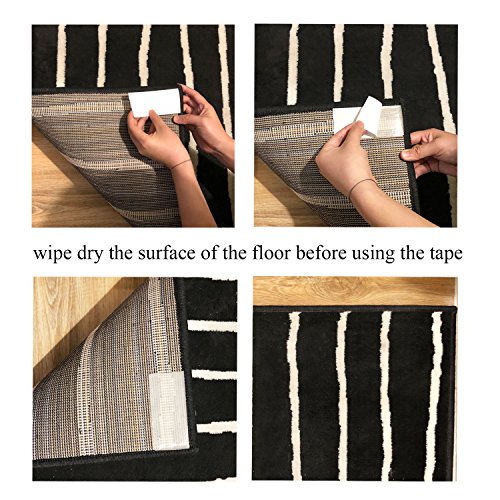 wipe dry the surface of the floor before using the tape