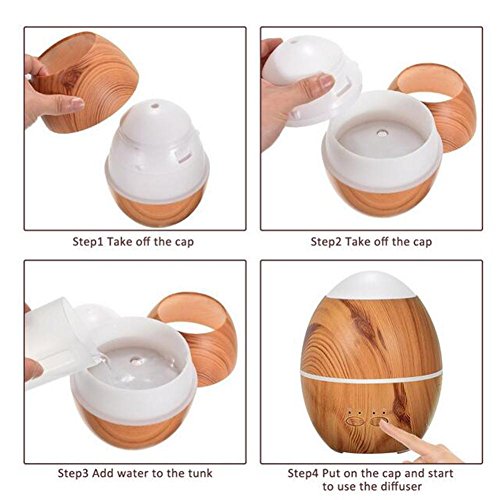 Step1 Take off the cap

Step2 Take off the cap

Step3 Add water to the tunk

Step4 Put on the cap and start to use the diffuser