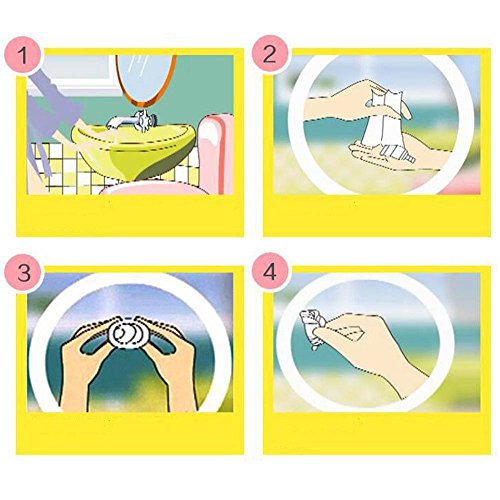 1

2

3

4