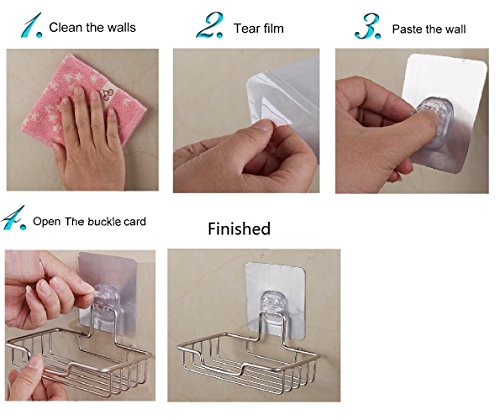 1. Clean the walls

2. Tear film

3. Paste the wall

4. Open The buckle card

Finished