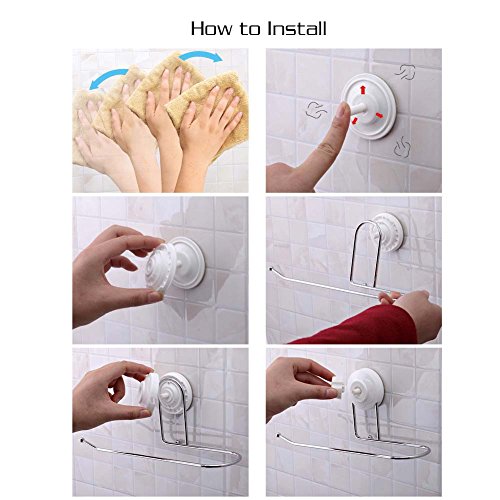 How to Install