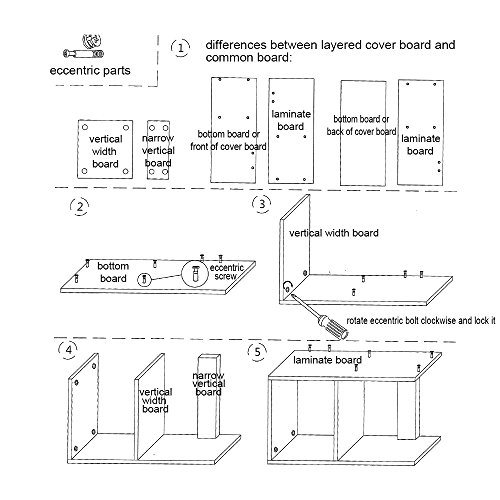 eccentric parts

1

differences between layered cover board and common board:

vertical width board

narrow vertical board

bottom board or front of cover board

laminate board

bottom board or back of cover board

laminate board

2

bottom board

eccentric screw

3

vertical width board

rotate eccentric bolt clockwise and lock it

4

vertical width board

narrow vertical board

5

laminate board