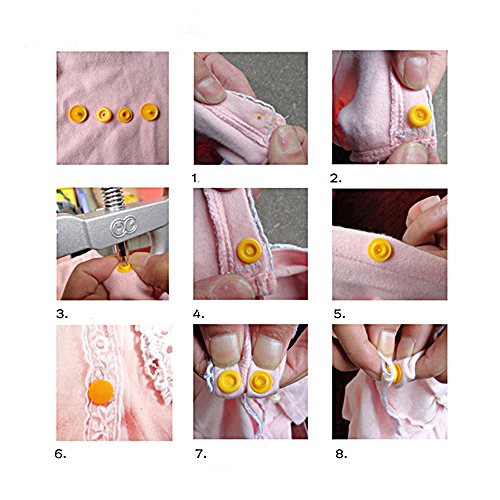 1.

2.

3.

4.

5.

6.

7.

8.