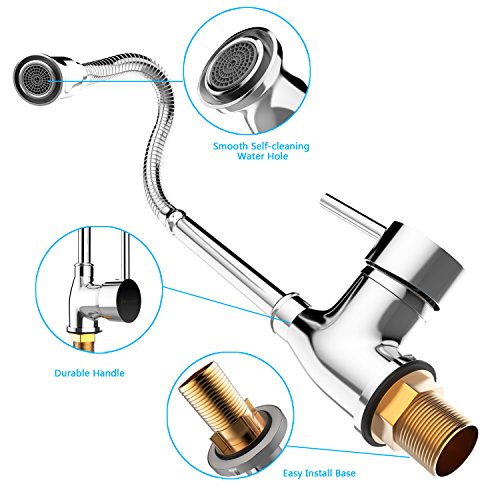 Smooth Self-cleaning Water Hole

Durable Handle

Easy Install Base