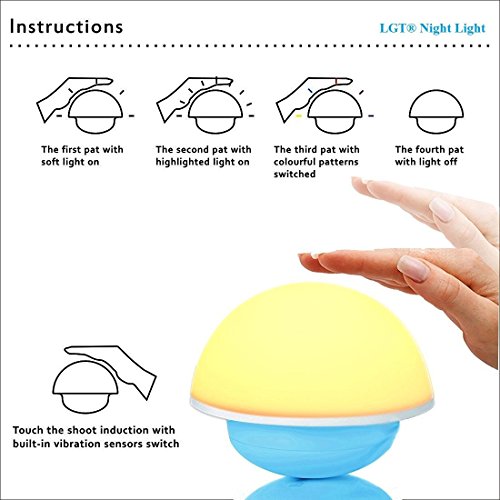 Instructions

LGT® Night Light

The first pat with soft light on

The second pat with highlighted light on

The third pat with colourful patterns switched

The fourth pat with light off

Touch the shoot induction with built-in vibration sensors switch