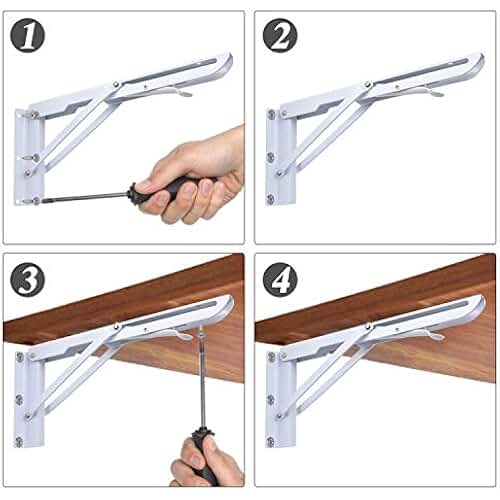 1

2

3

4