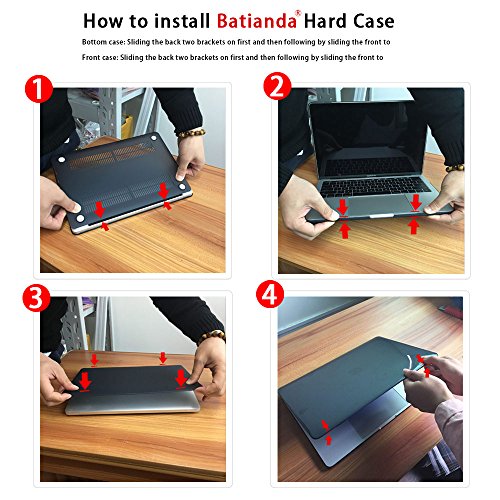 How to install Batianda® Hard Case

Bottom case: Sliding the back two brackets on first and then following by sliding the front to

Front case: Sliding the back two brackets on first and then following by sliding the front to

1

2

3

4