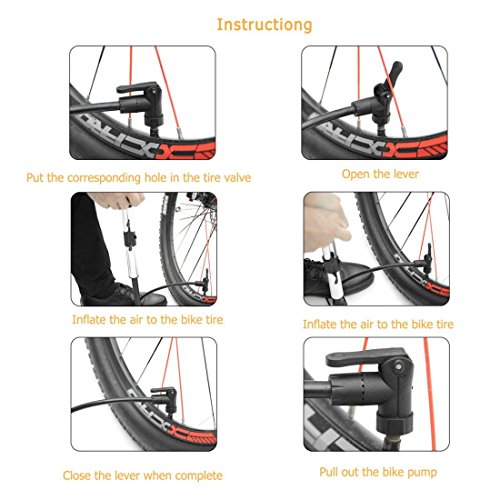 Instructiong

Put the corresponding hole in the tire valve

Open the lever

Inflate the air to the bike tire

Inflate the air to the bike tire

Close the lever when complete

Pull out the bike pump