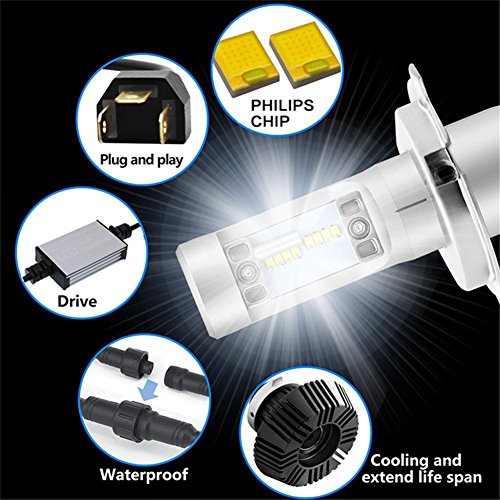 PHILIPS CHIP

Plug and play

Drive

Waterproof

Cooling and extend life span