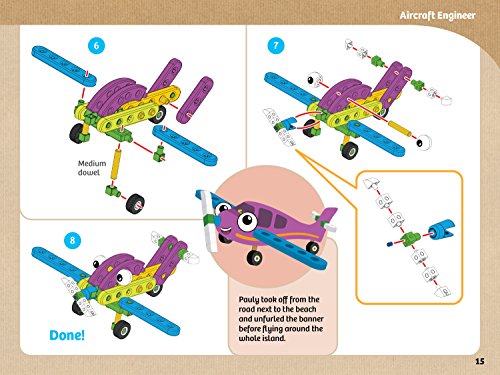 Aircraft Engineer

6

Medium dowel

7

8

Done!

Pauly took off from the road next to the beach and unfurled the banner before flying around the whole island.

15