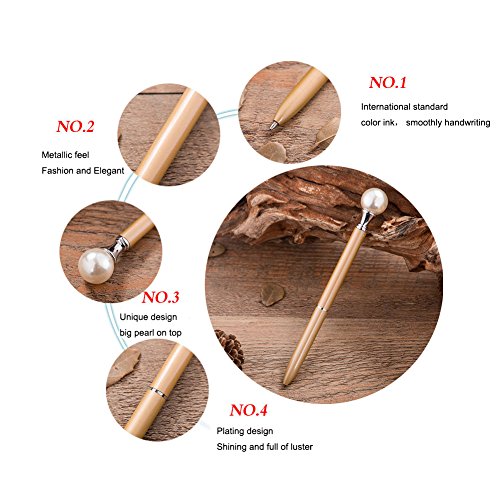 NO.1

International standard
color ink， smoothly handwriting

NO.2

Metallic feel
Fashion and Elegant

NO.3

Unique design
big pearl on top

NO.4

Plating design
Shining and full of luster