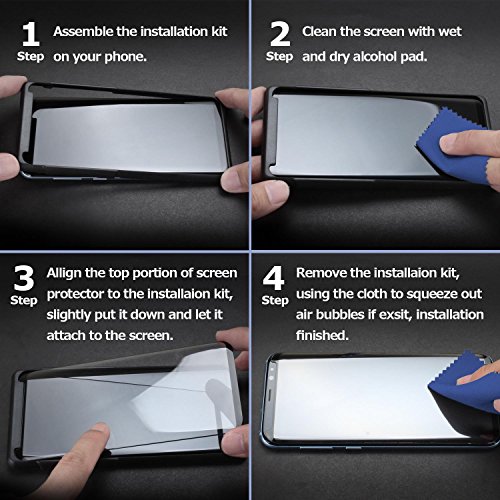 1
Step
Assemble the installation kit on your phone.

2
Step
Clean the screen with wet and dry alcohol pad.

3
Step
Allign the top portion of screen protector to the installaion kit, slightly put it down and let it attach to the screen.

4
Step
Remove the installaion kit, using the cloth to squeeze out air bubbles if exsit, installation finished.