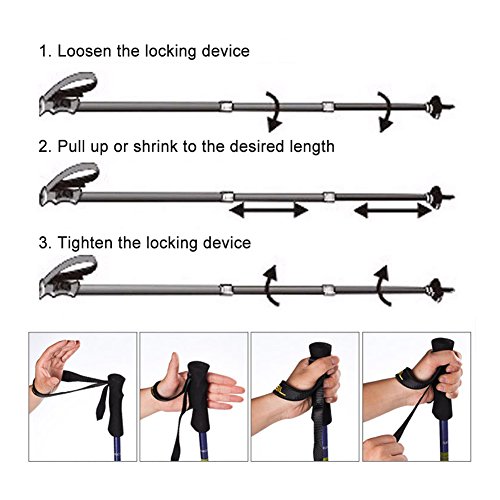 1. Loosen the locking device

2. Pull up or shrink to the desired length

3. Tighten the locking device