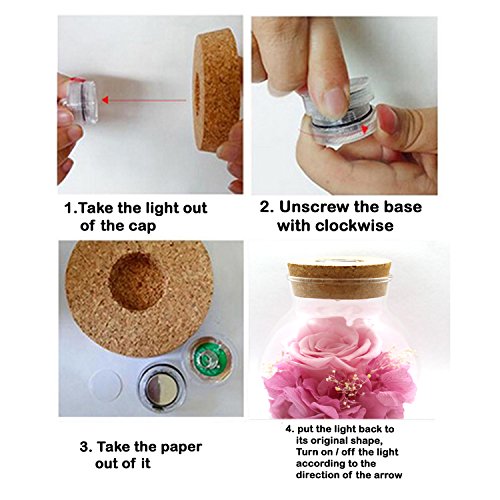 1.Take the light out of the cap

2. Unscrew the base with clockwise

3. Take the paper out of it

4. put the light back to its original shape, Turn on / off the light according to the direction of the arrow