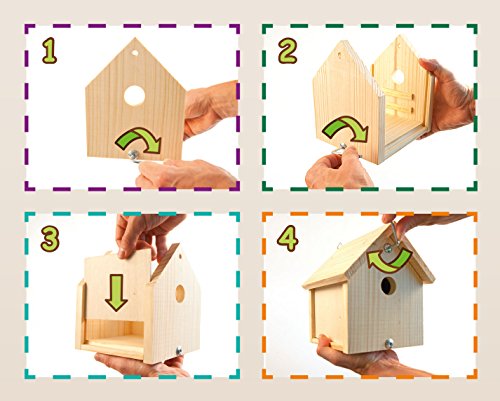 1

2

3

4