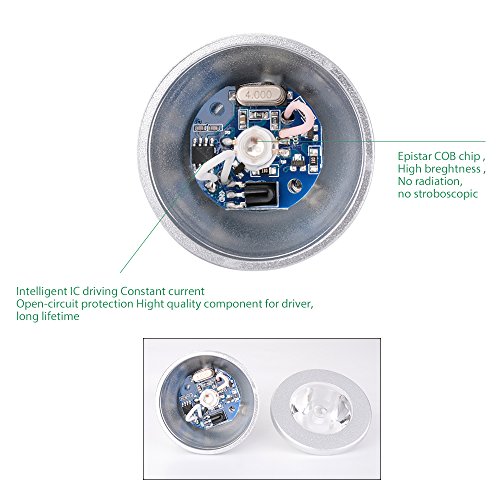 4.000

Epistar COB chip ,
High breghtness ,
No radiation,
no stroboscopic

Intelligent IC driving Constant current
Open-circuit protection Hight quality component for driver,
long lifetime