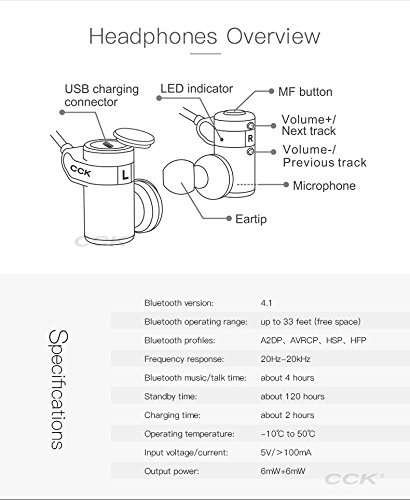 Headphones Overview

USB charging connector

LED indicator

MF button

Volume+/ Next track

Volume-/ Previous track

Microphone

Eartip

CCK

L

R

CCK

Specifications

| | |
|---|---|
| Bluetooth version: | 4.1 |
| Bluetooth operating range: | up to 33 feet (free space) |
| Bluetooth profiles: | A2DP、AVRCP、HSP、HFP |
| Frequency response: | 20Hz-20kHz |
| Bluetooth music/talk time: | about 4 hours |
| Standby time: | about 120 hours |
| Charging time: | about 2 hours |
| Operating temperature: | -10℃ to 50℃ |
| Input voltage/current: | 5V/>100mA |
| Output power: | 6mW+6mW |

CCK