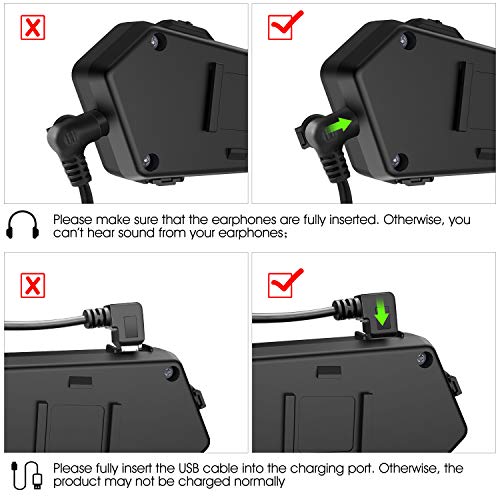 Please make sure that the earphones are fully inserted. Otherwise, you can't hear sound from your earphones;

Please fully insert the USB cable into the charging port. Otherwise, the product may not be charged normally