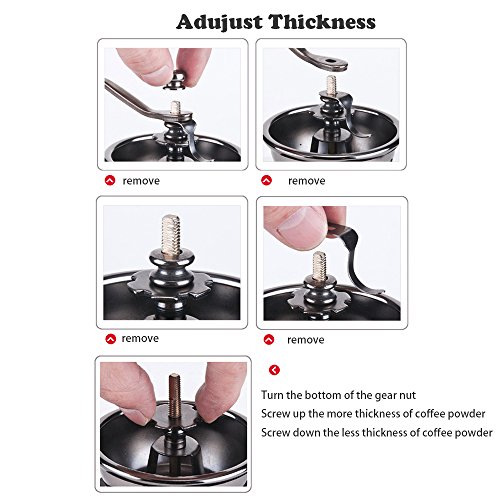 Adujust Thickness

remove

remove

remove

remove

Turn the bottom of the gear nut
Screw up the more thickness of coffee powder
Screw down the less thickness of coffee powder