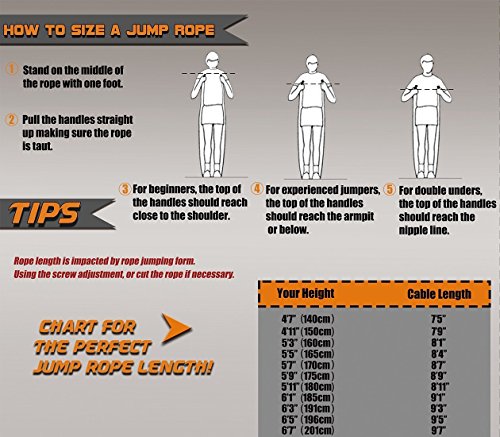 HOW TO SIZE A JUMP ROPE

1 Stand on the middle of the rope with one foot.

2 Pull the handles straight up making sure the rope is taut.

3 For beginners, the top of the handles should reach close to the shoulder.

4 For experienced jumpers, the top of the handles should reach the armpit or below.

5 For double unders, the top of the handles should reach the nipple line.

TIPS

Rope length is impacted by rope jumping form.
Using the screw adjustment, or cut the rope if necessary.

CHART FOR THE PERFECT JUMP ROPE LENGTH!

| Your Height | Cable Length |
|---|---|
| 4'7" (140cm) | 7'5" |
| 4'11" (150cm) | 7'9" |
| 5'3" (160cm) | 8'1" |
| 5'5" (165cm) | 8'4" |
| 5'7" (170cm) | 8'7" |
| 5'9" (175cm) | 8'9" |
| 5'11" (180cm) | 8'11" |
| 6'1" (185cm) | 9'1" |
| 6'3" (191cm) | 9'3" |
| 6'5" (196cm) | 9'5" |
| 6'7" (201cm) | 9'7" |