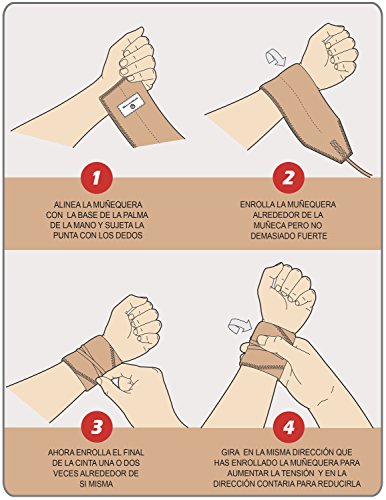 1

ALINEA LA MUÑEQUERA CON LA BASE DE LA PALMA DE LA MANO Y SUJETA LA PUNTA CON LOS DEDOS

2

ENROLLA LA MUÑEQUERA ALREDEDOR DE LA MUÑECA PERO NO DEMASIADO FUERTE

3

AHORA ENROLLA EL FINAL DE LA CINTA UNA O DOS VECES ALREDEDOR DE SI MISMA

4

GIRA EN LA MISMA DIRECCIÓN QUE HAS ENROLLADO LA MUÑEQUERA PARA AUMENTAR LA TENSIÓN Y EN LA DIRECCIÓN CONTARIA PARA REDUCIRLA