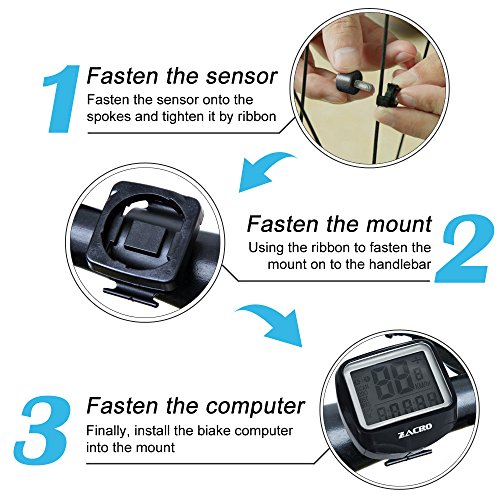 1 Fasten the sensor
Fasten the sensor onto the spokes and tighten it by ribbon

Fasten the mount
Using the ribbon to fasten the mount on to the handlebar 2

3 Fasten the computer
Finally, install the biake computer into the mount

88
8
KM/H
8888
ZACRO