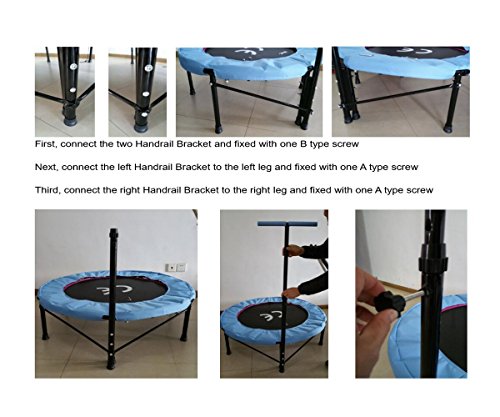 First, connect the two Handrail Bracket and fixed with one B type screw

Next, connect the left Handrail Bracket to the left leg and fixed with one A type screw

Third, connect the right Handrail Bracket to the right leg and fixed with one A type screw