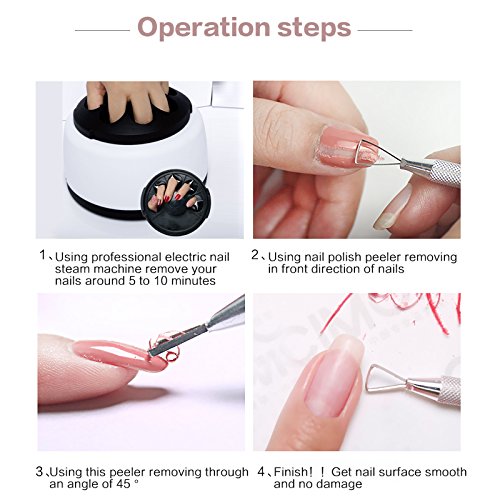 Operation steps

1、Using professional electric nail steam machine remove your nails around 5 to 10 minutes

2、Using nail polish peeler removing in front direction of nails

3、Using this peeler removing through an angle of 45 °

4、Finish！！ Get nail surface smooth and no damage