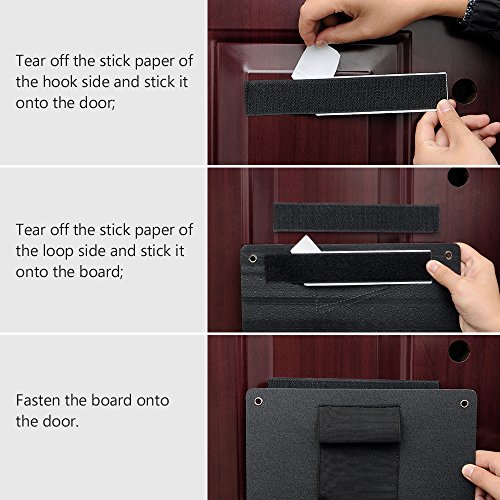 Tear off the stick paper of the hook side and stick it onto the door;

Tear off the stick paper of the loop side and stick it onto the board;

Fasten the board onto the door.