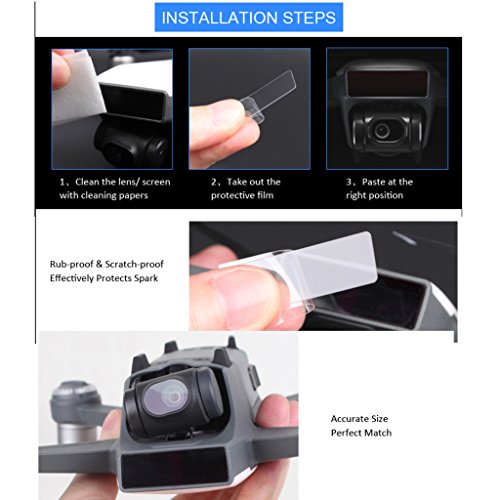 INSTALLATION STEPS

1、Clean the lens/ screen with cleaning papers

2、Take out the protective film

3、Paste at the right position

Rub-proof & Scratch-proof
Effectively Protects Spark

Accurate Size
Perfect Match