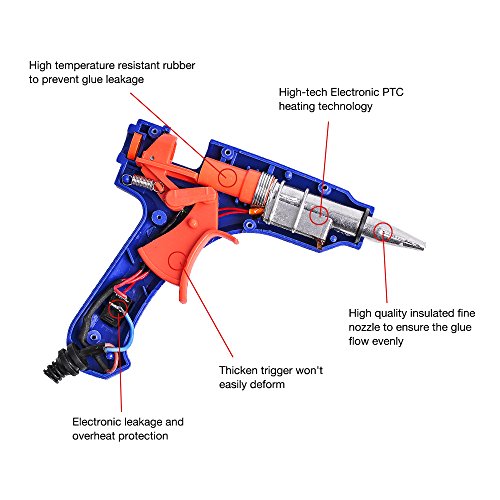 High temperature resistant rubber to prevent glue leakage

High-tech Electronic PTC heating technology

High quality insulated fine nozzle to ensure the glue flow evenly

Thicken trigger won't easily deform

Electronic leakage and overheat protection