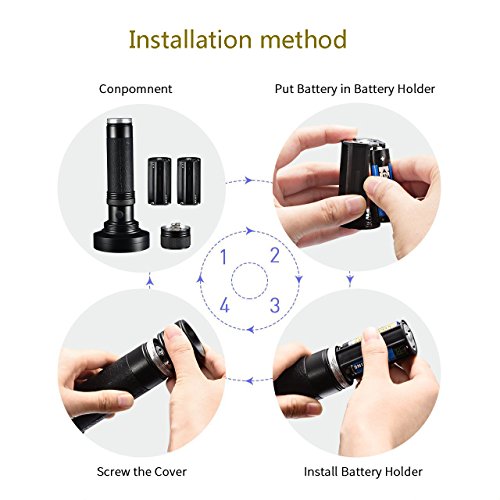 Installation method

Conpomnent

Put Battery in Battery Holder

1

2

4

3

Screw the Cover

Install Battery Holder