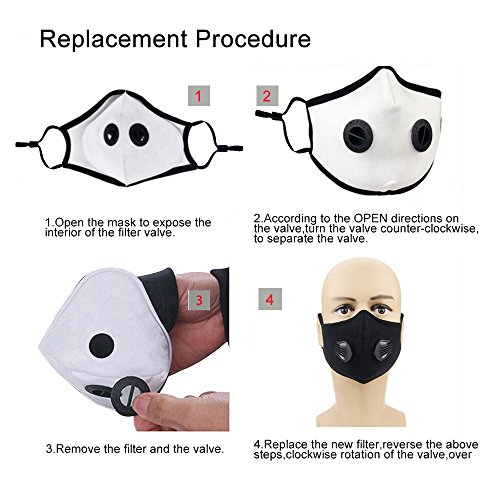 Replacement Procedure

1

2

1.Open the mask to expose the interior of the filter valve.

2.According to the OPEN directions on the valve,turn the valve counter-clockwise, to separate the valve.

3

4

3.Remove the filter and the valve.

4.Replace the new filter,reverse the above steps,clockwise rotation of the valve,over