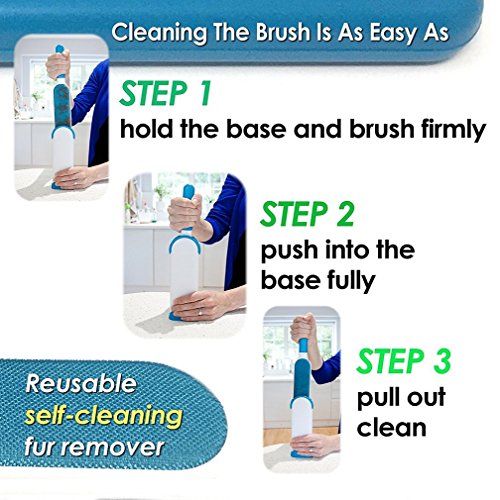 Cleaning The Brush Is As Easy As

STEP 1
hold the base and brush firmly

STEP 2
push into the base fully

STEP 3
pull out clean

Reusable
self-cleaning
fur remover