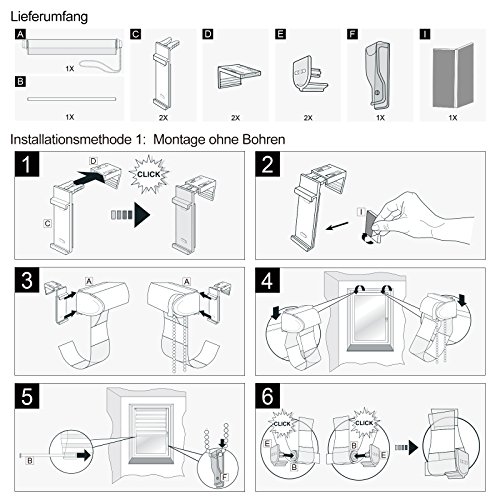 Lieferumfang

A
1X

B
1X

C
2X

D
2X

E
2X

F
1X

I
1X

Installationsmethode 1: Montage ohne Bohren

1
D
CLICK
C

2
I

3
A
A

4

5
B
F

6
CLICK
E
B
CLICK
B
E