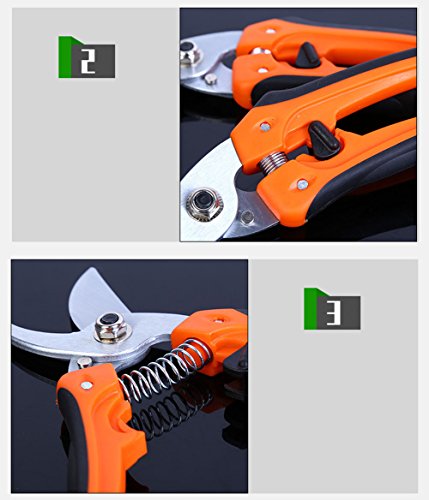 2

3