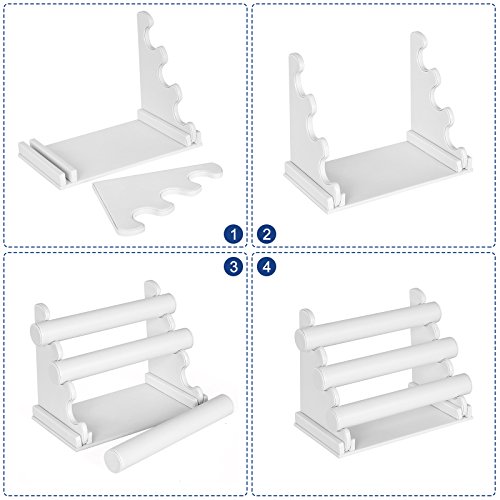 1
2
3
4