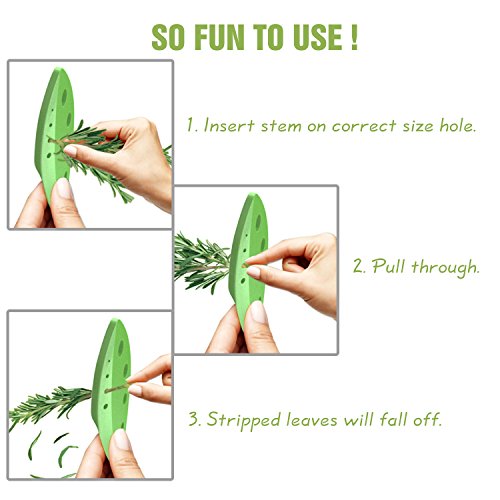 SO FUN TO USE !

1. Insert stem on correct size hole.

2. Pull through.

3. Stripped leaves will fall off.