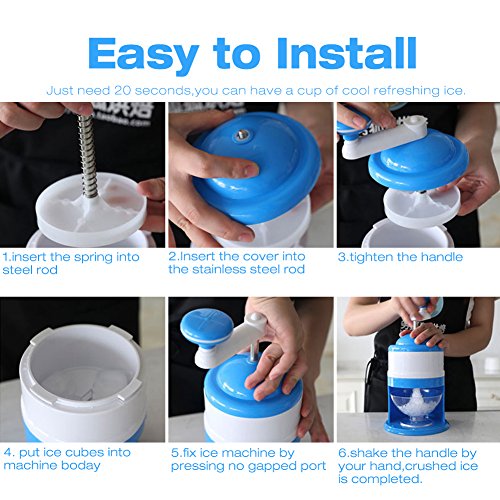 Easy to Install

Just need 20 seconds,you can have a cup of cool refreshing ice.

1.insert the spring into steel rod

2.Insert the cover into the stainless steel rod

3.tighten the handle

4. put ice cubes into machine boday

5.fix ice machine by pressing no gapped port

6.shake the handle by your hand,crushed ice is completed.