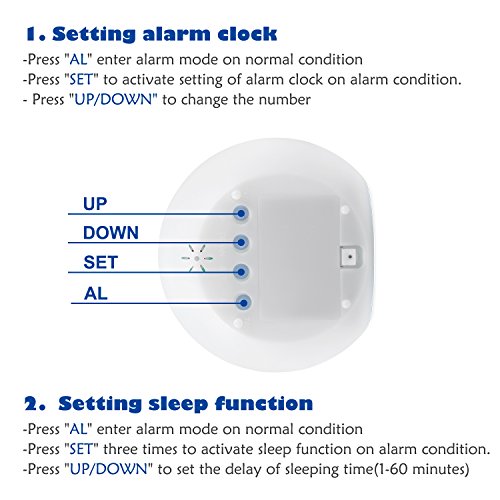 1. Setting alarm clock

-Press "AL" enter alarm mode on normal condition
-Press "SET" to activate setting of alarm clock on alarm condition.
- Press "UP/DOWN" to change the number

UP
DOWN
SET
AL

2. Setting sleep function

-Press "AL" enter alarm mode on normal condition
-Press "SET" three times to activate sleep function on alarm condition.
-Press "UP/DOWN" to set the delay of sleeping time(1-60 minutes)