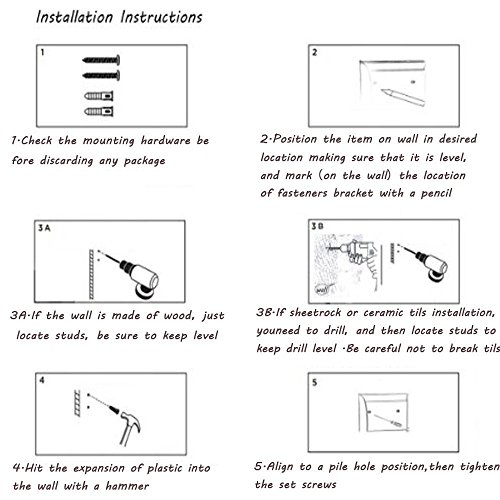 Installation Instructions

1

1·Check the mounting hardware be fore discarding any package

2

2·Position the item on wall in desired location making sure that it is level, and mark (on the wall) the location of fasteners bracket with a pencil

3A

3A·If the wall is made of wood, just locate studs, be sure to keep level

3B

3B·If sheetrock or ceramic tils installation, youneed to drill, and then locate studs to keep drill level ·Be careful not to break tils

4

4·Hit the expansion of plastic into the wall with a hammer

5

5·Align to a pile hole position,then tighten the set screws