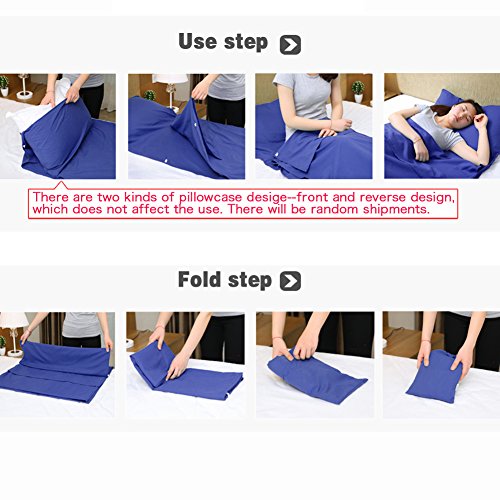 Use step

There are two kinds of pillowcase desige--front and reverse design, which does not affect the use. There will be random shipments.

Fold step