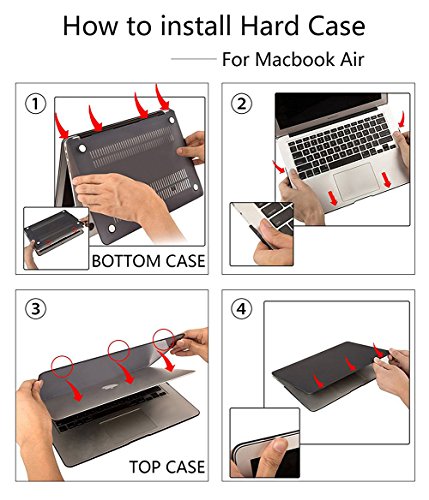 How to install Hard Case

For Macbook Air

①

BOTTOM CASE

②

③

TOP CASE

④