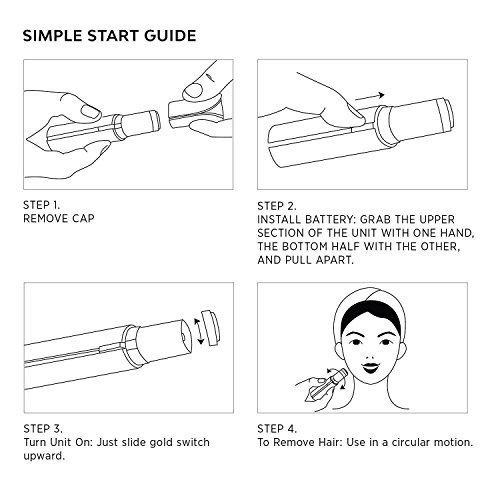 SIMPLE START GUIDE

STEP 1.
REMOVE CAP

STEP 2.
INSTALL BATTERY: GRAB THE UPPER SECTION OF THE UNIT WITH ONE HAND, THE BOTTOM HALF WITH THE OTHER, AND PULL APART.

STEP 3.
Turn Unit On: Just slide gold switch upward.

STEP 4.
To Remove Hair: Use in a circular motion.