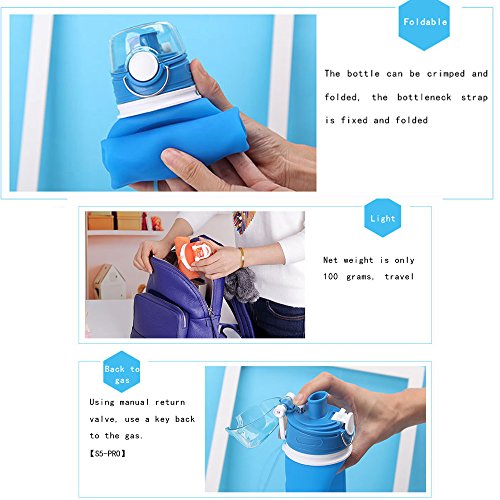 Foldable

The bottle can be crimped and folded, the bottleneck strap is fixed and folded

Light

Net weight is only 100 grams, travel

Back to gas

Using manual return valve, use a key back to the gas.

【S5-PRO】