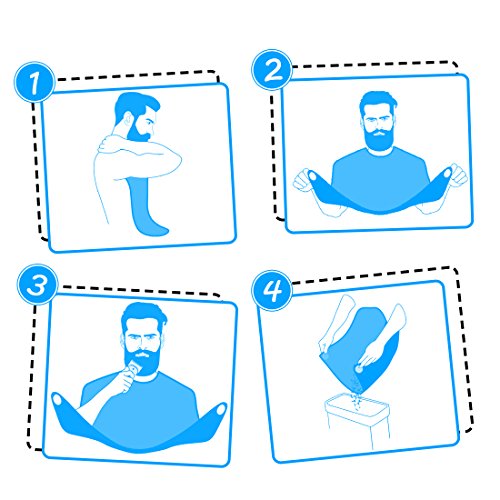 1

2

3

4