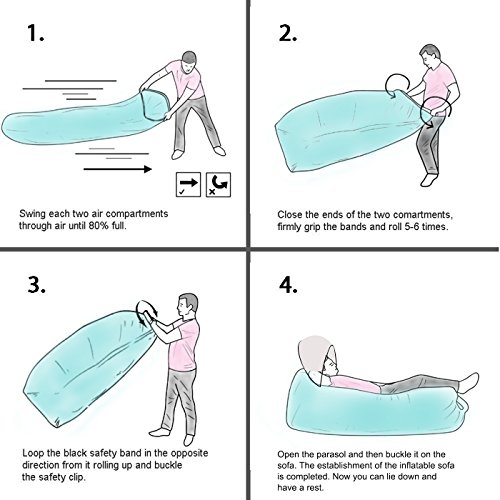 1.

Swing each two air compartments through air until 80% full.

2.

Close the ends of the two comartments, firmly grip the bands and roll 5-6 times.

3.

Loop the black safety band in the opposite direction from it rolling up and buckle the safety clip.

4.

Open the parasol and then buckle it on the sofa. The establishment of the inflatable sofa is completed. Now you can lie down and have a rest.