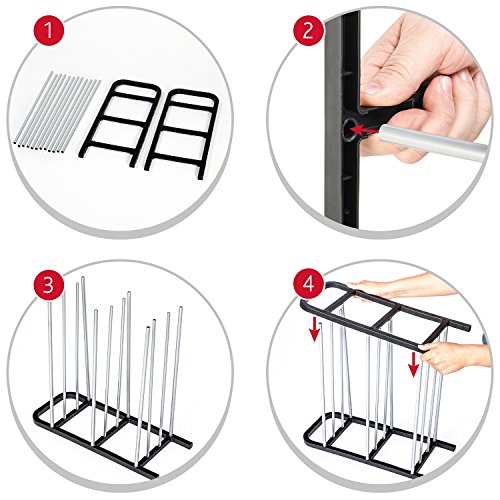 1

2

3

4